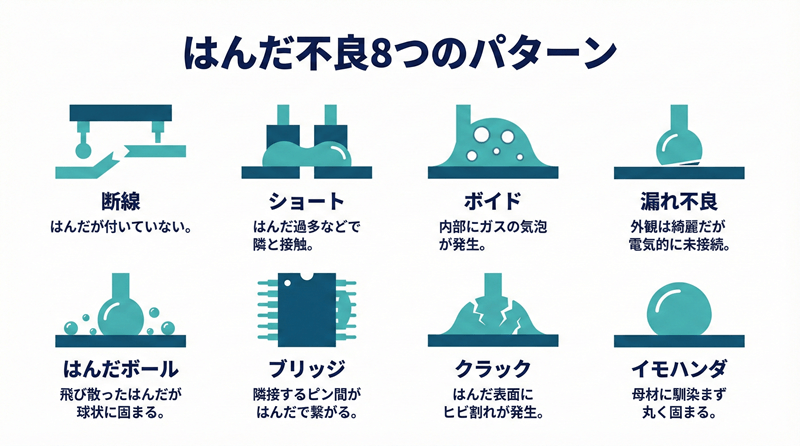 はんだ不良8つのパターン

断線
はんだが付いていない。

ショート
はんだ過多などで隣と接触。

ボイド
内部にガスの気泡が発生。

漏れ不良
外観は綺麗だが電気的に未接続。

はんだボール
飛び散ったはんだが球状に固まる。

ブリッジ
隣接するピン間がはんだで繋がる。

クラック
はんだ表面にヒビ割れが発生。

イモハンダ
母材に馴染まず丸く固まる。